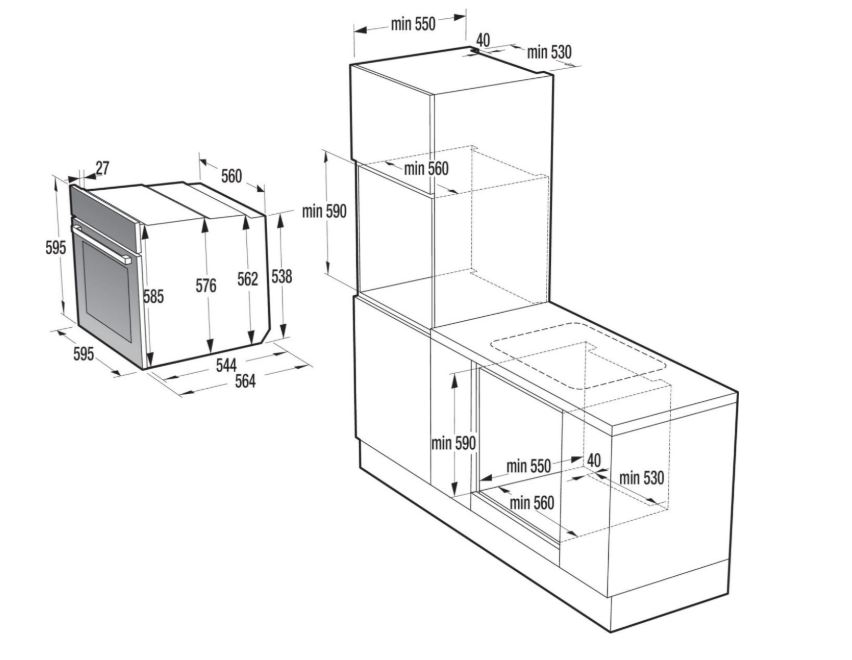 27
560
595
585
576
562
538
595
544
564
min 550
40
min 530
min 560
min 590
min 590
min 550
40
min 530
min 560