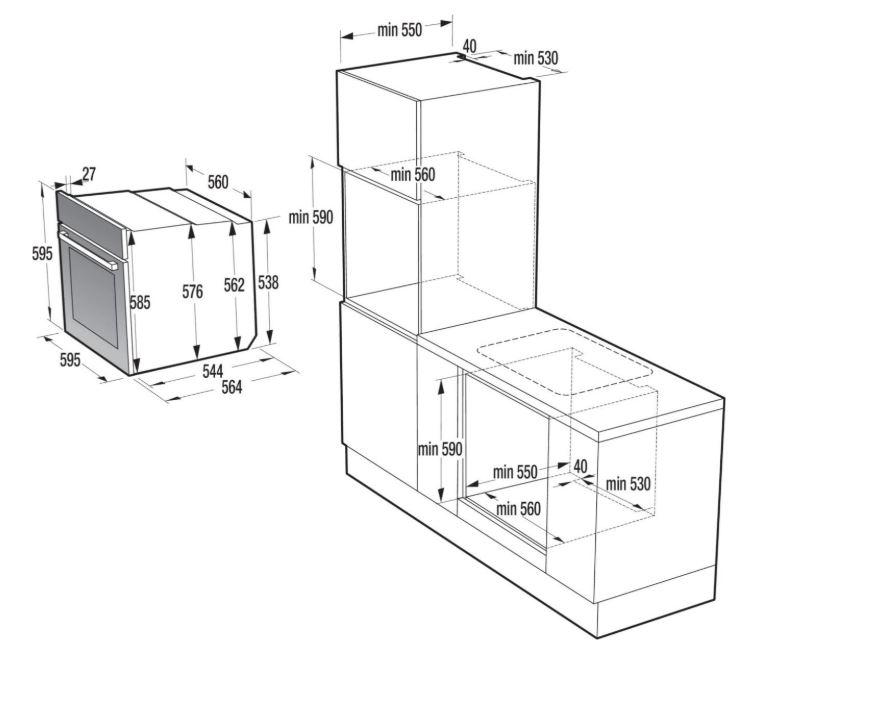 27
560
595
585
576
562
538
595
544
564
min 550
40
min 530
min 560
min 590
min 590
min 550
40
min 530
min 560